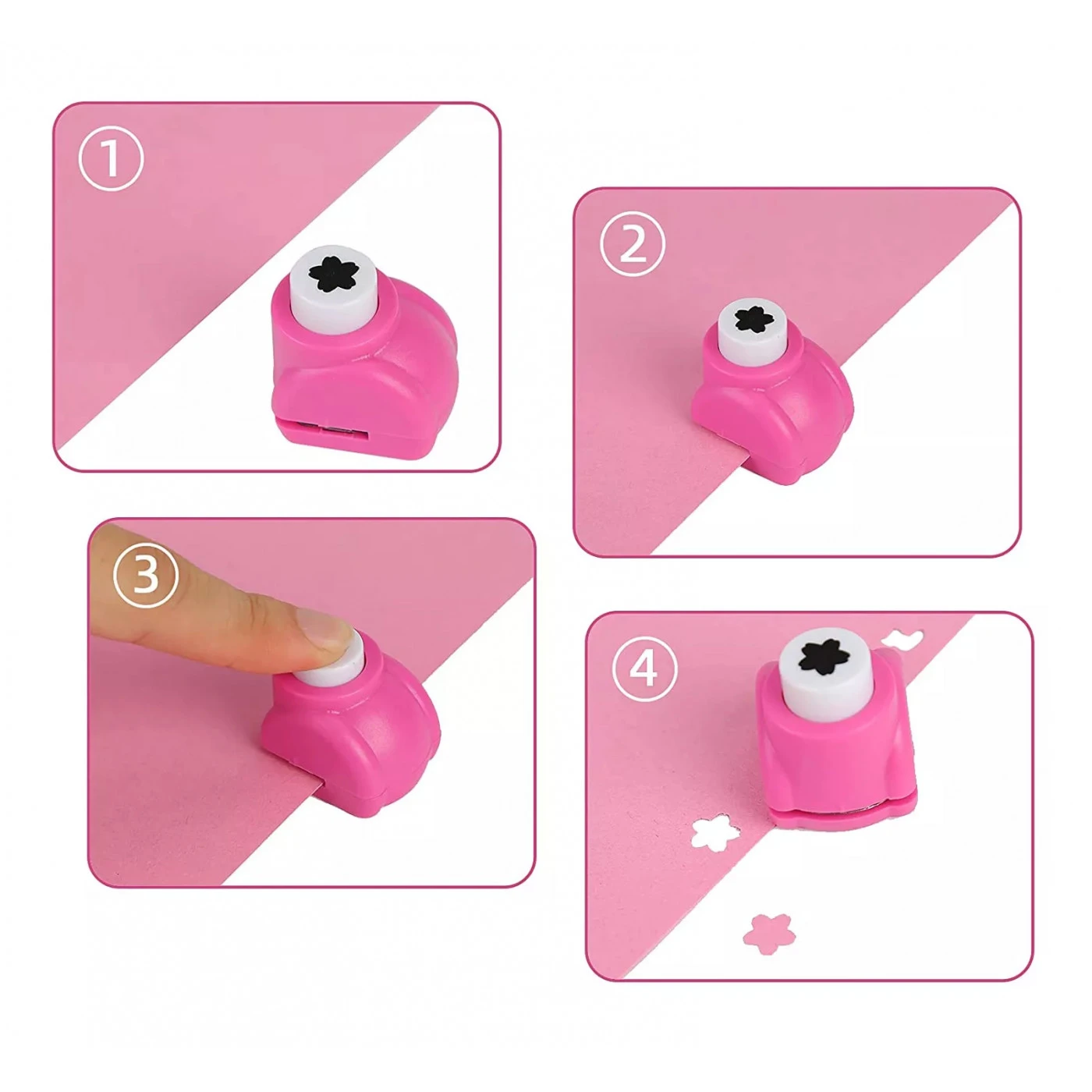 ①

②

③

④